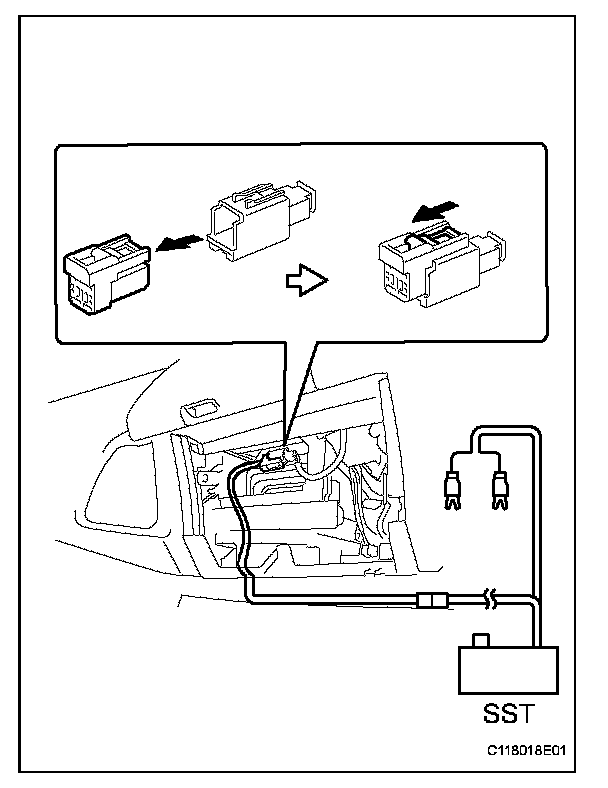 SST

C118018E01