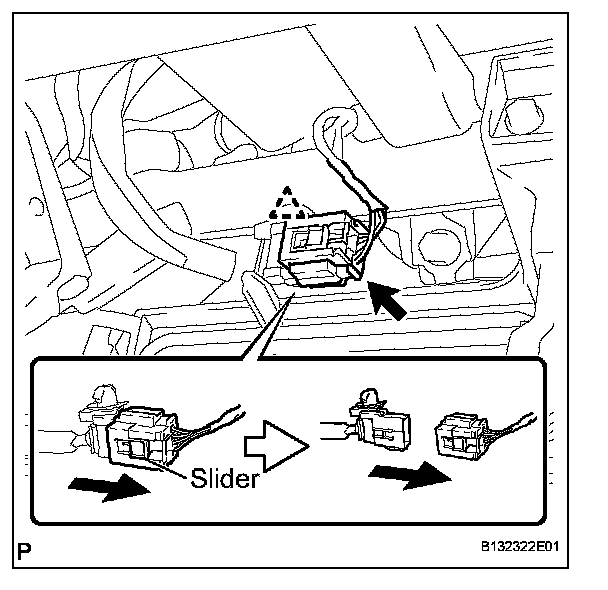 Slider

P

B132322E01