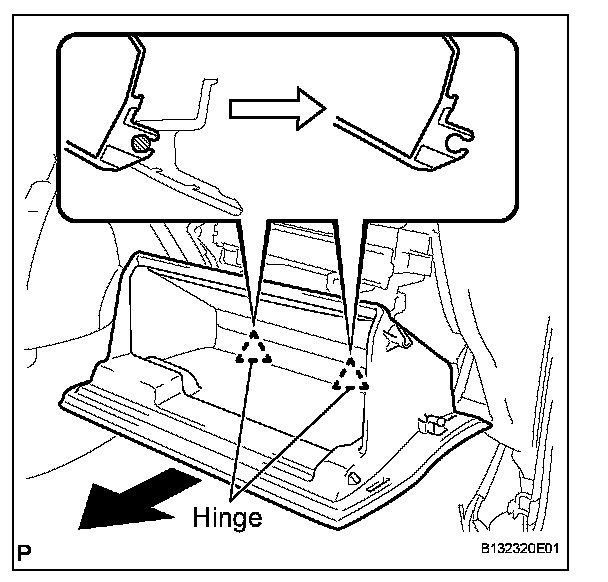 Hinge

P

B132320E01