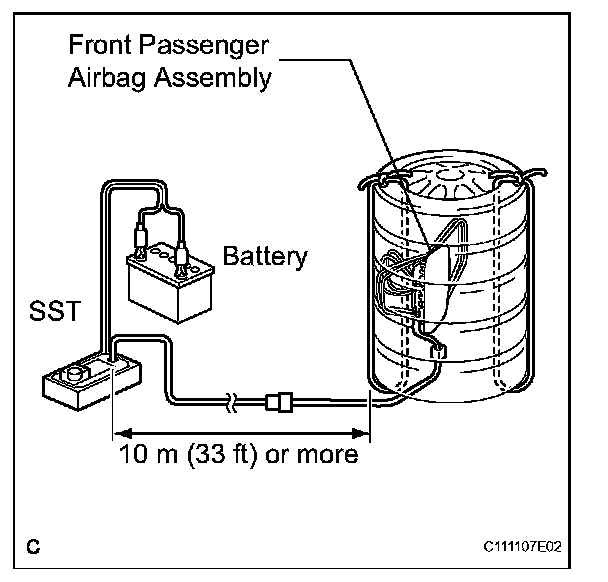 Front Passenger
Airbag Assembly

Battery

SST

10 m (33 ft) or more

C

C111107E02