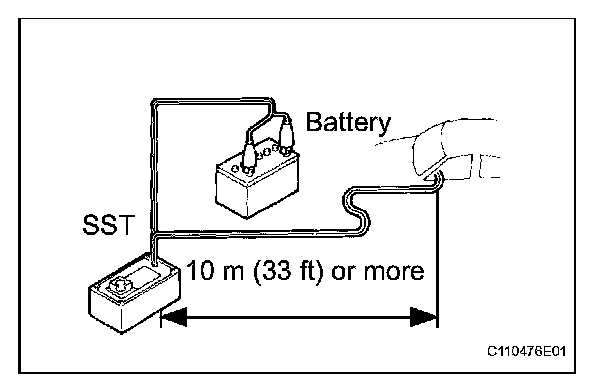 Battery

SST

10 m (33 ft) or more

C110476E01