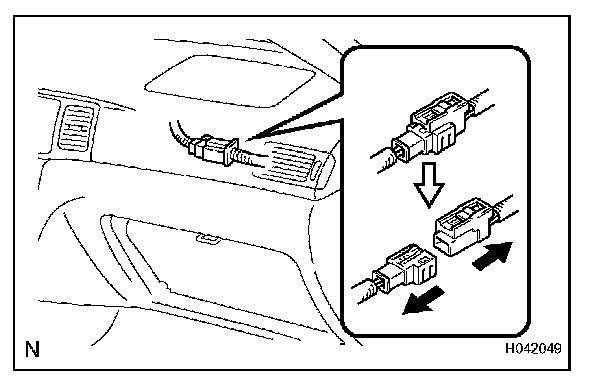 N

H042049