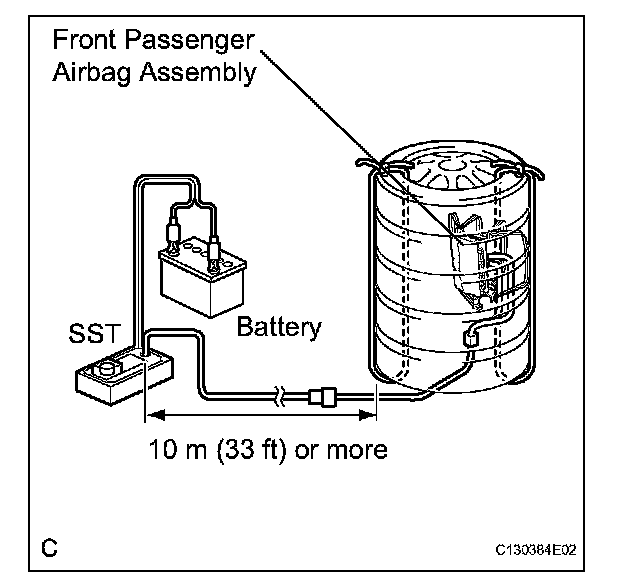 Front Passenger Airbag Assembly

SST

Battery

10 m (33 ft) or more

C

C130384E02