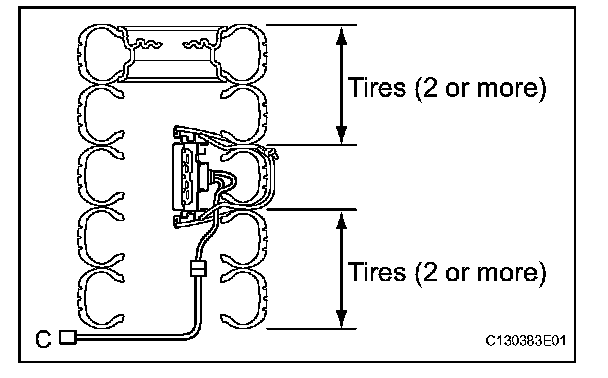 Tires (2 or more)

Tires (2 or more)

C

C130383E01