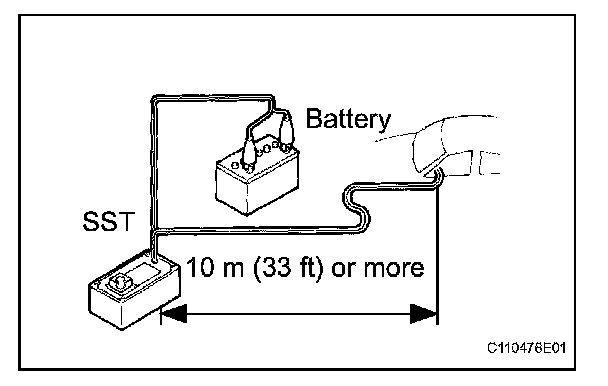 Battery

SST

10 m (33 ft) or more

C110476E01