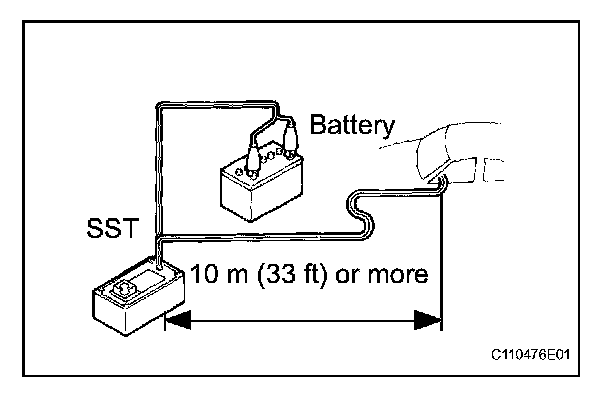 Battery

SST

10 m (33 ft) or more

C110476E01