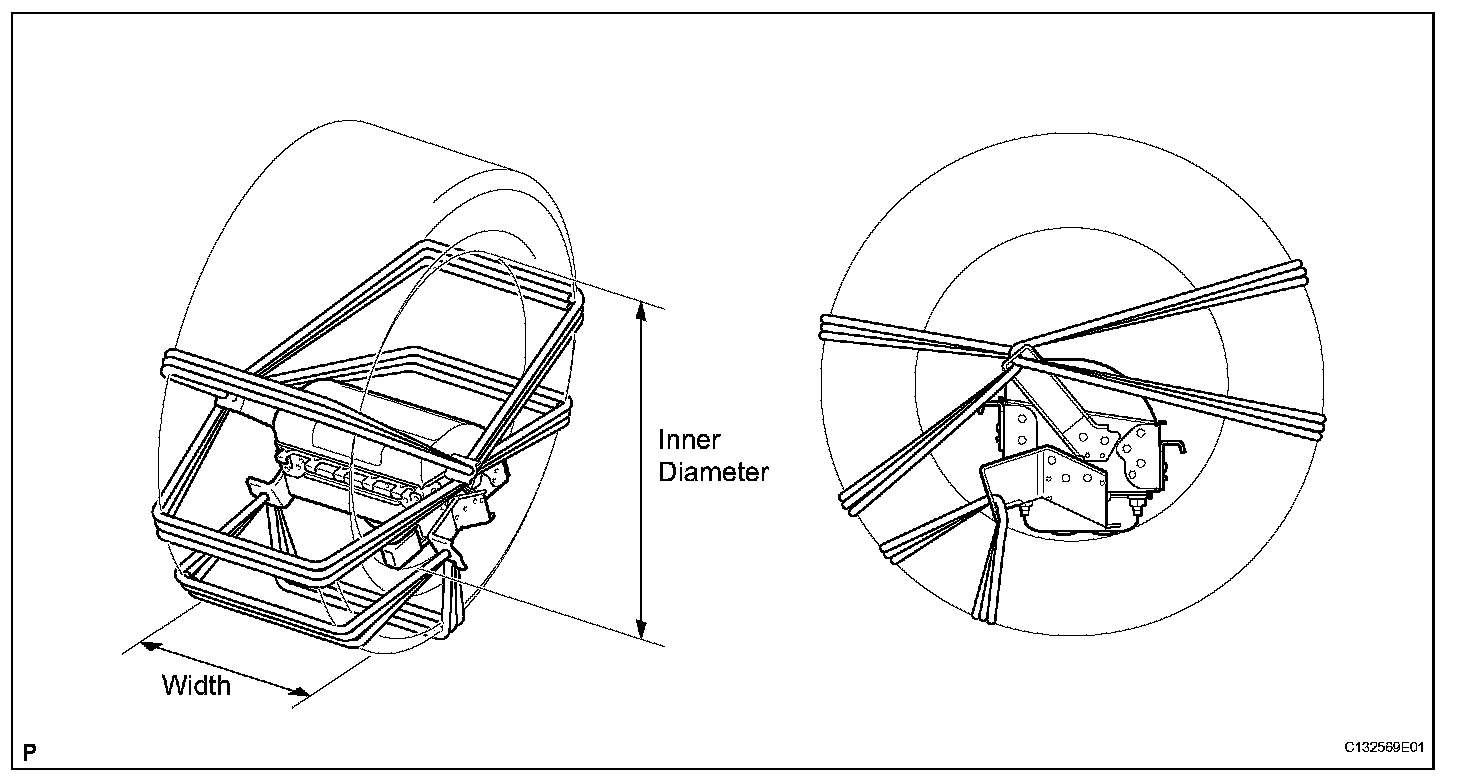 Inner Diameter

Width

P

C132569E01