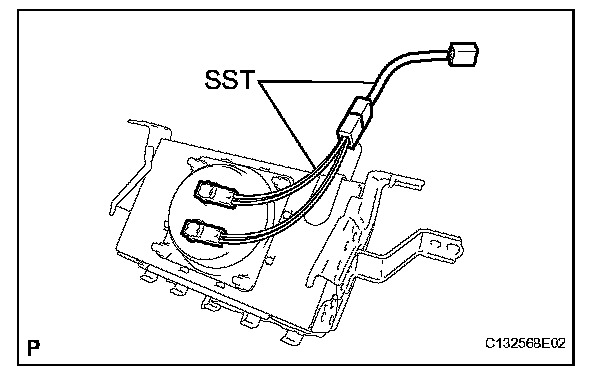 SST

P

C132568E02