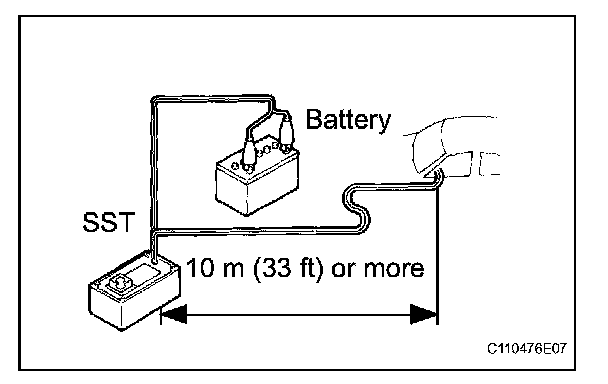 Battery

SST

10 m (33 ft) or more

C110476E07