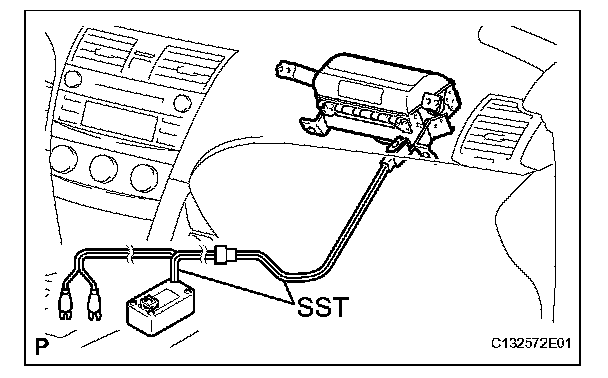 SST

P

C132572E01