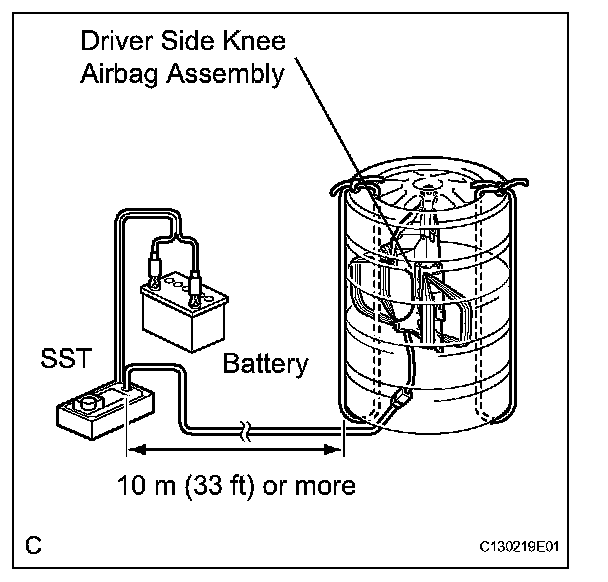 Driver Side Knee Airbag Assembly

SST

Battery

10 m (33 ft) or more

C

C130219E01