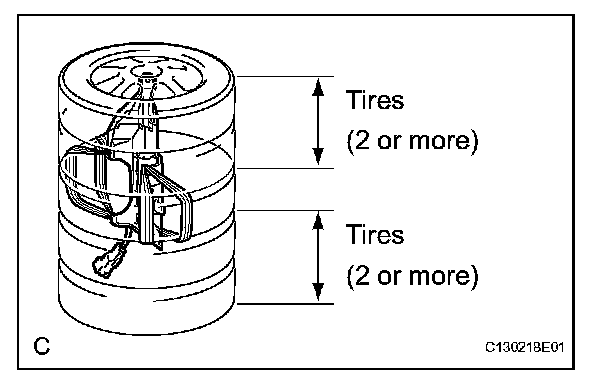 Tires
(2 or more)

Tires
(2 or more)

C

C130218E01