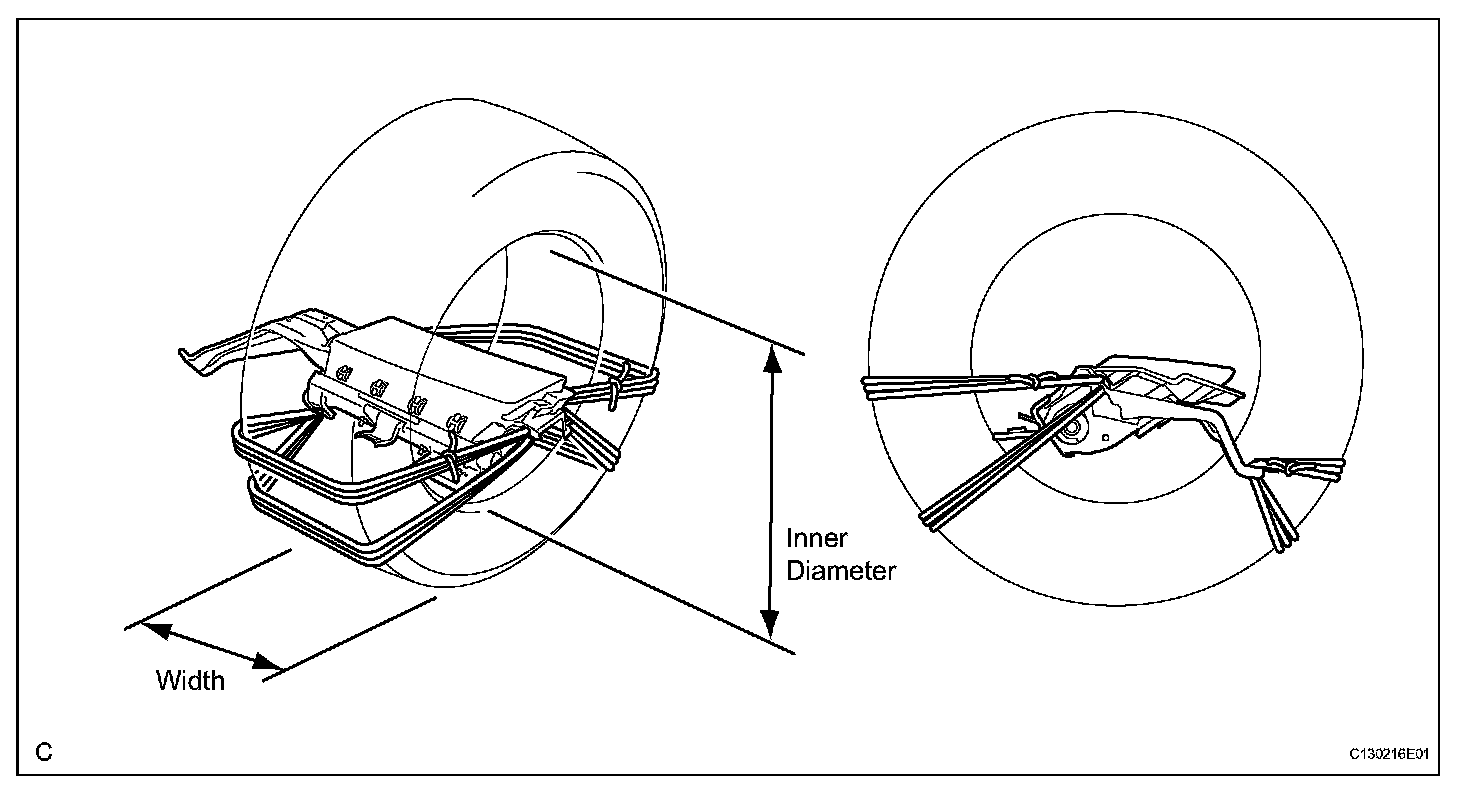 Inner Diameter

Width

C

C130216E01