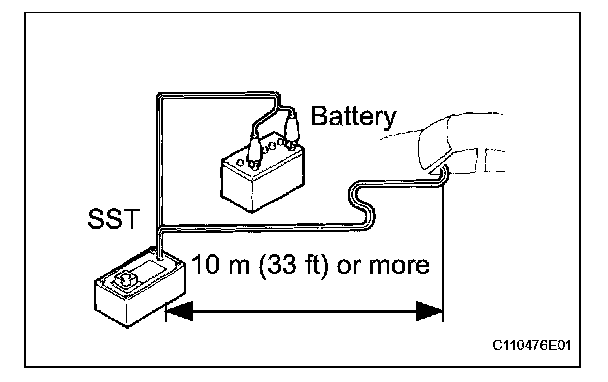 Battery

SST

10 m (33 ft) or more

C110476E01