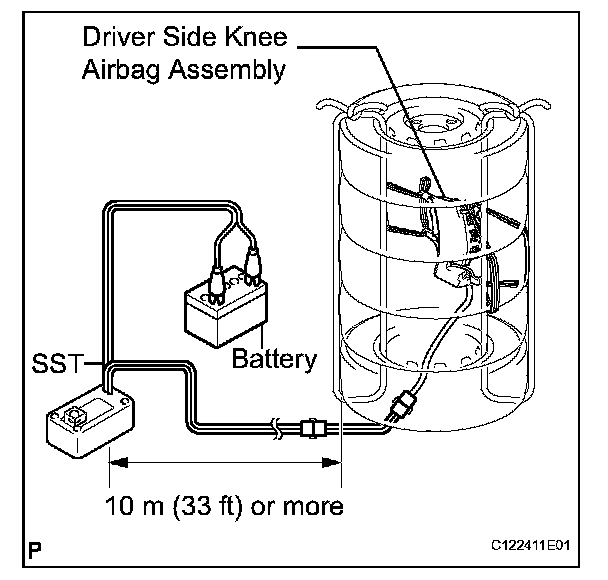 Driver Side Knee Airbag Assembly

SST

Battery

10 m (33 ft) or more

P

C122411E01