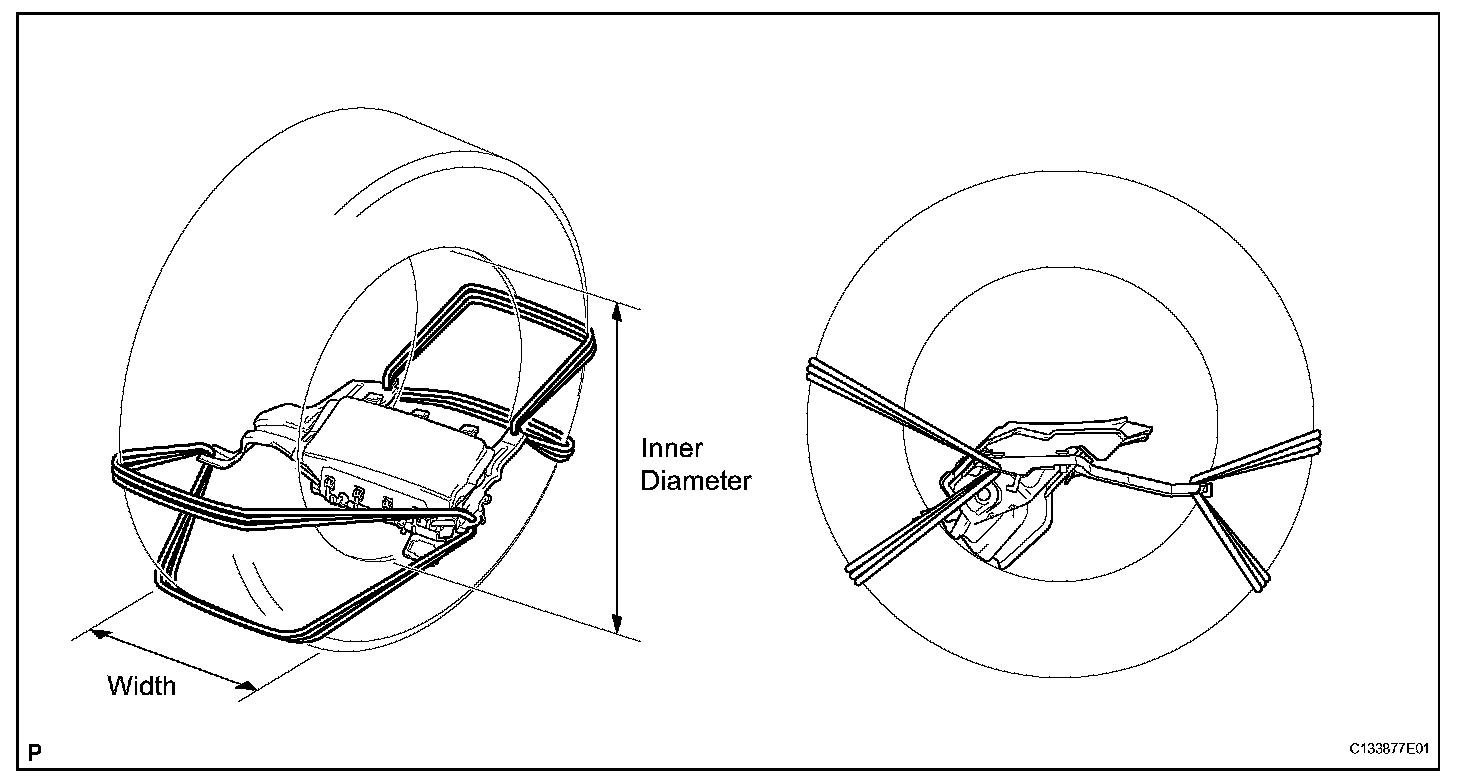 Inner Diameter

Width

P

C133877E01