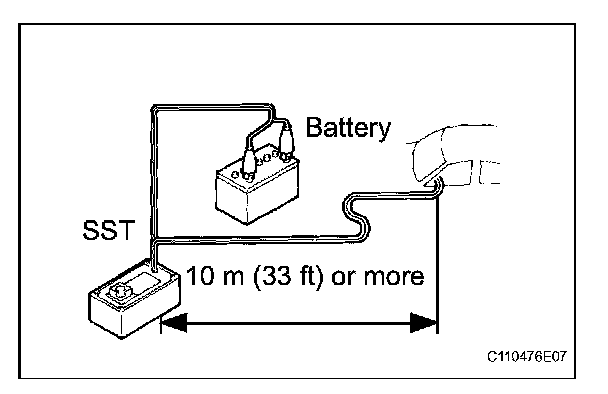 Battery

SST

10 m (33 ft) or more

C110476E07