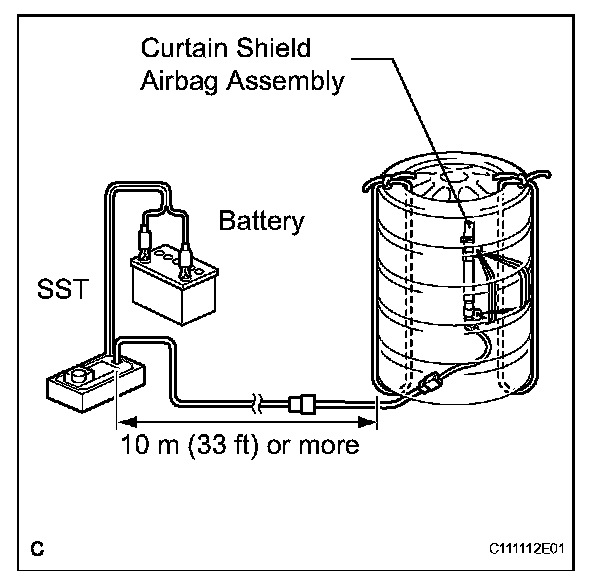 Curtain Shield Airbag Assembly

Battery

SST

10 m (33 ft) or more

C

C111112E01