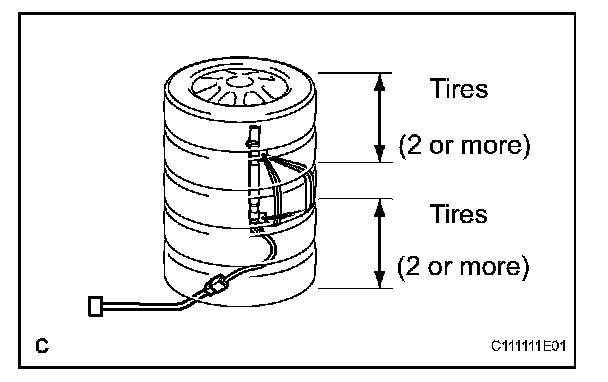 Tires
(2 or more)
Tires
(2 or more)
C
C111111E01