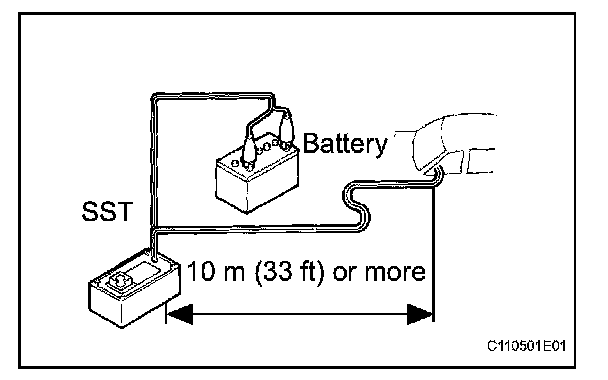 Battery

SST

10 m (33 ft) or more

C110501E01