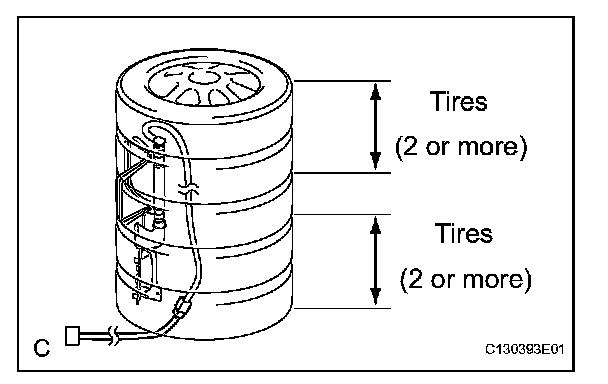 Tires
(2 or more)

Tires
(2 or more)

C

C130393E01