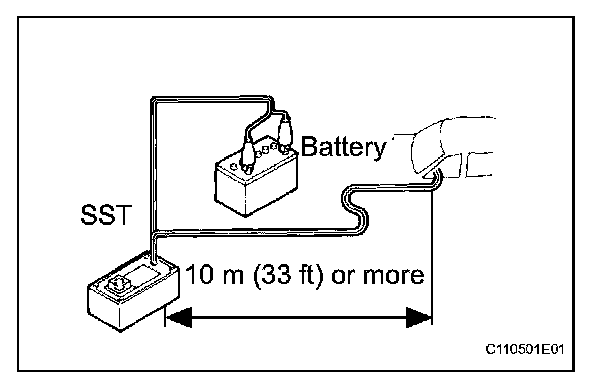 Battery

SST

10 m (33 ft) or more

C110501E01