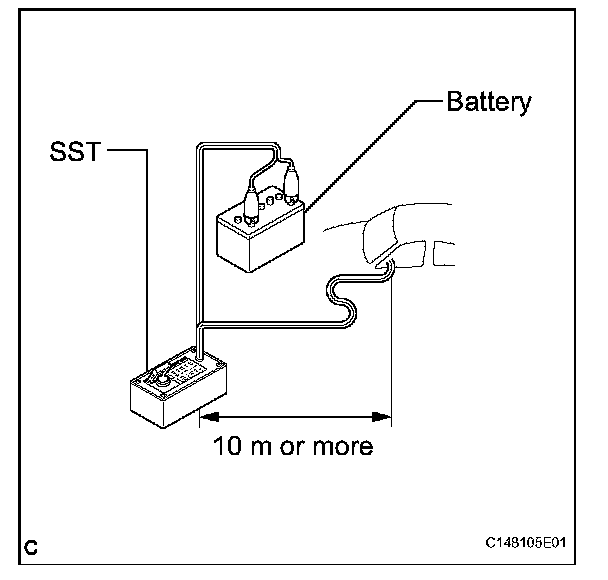 Battery
SST
10 m or more
C
C148105E01