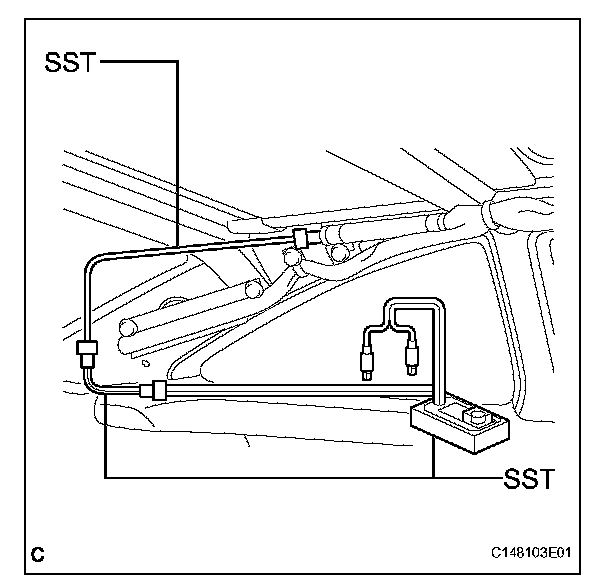 SST

SST

C

C148103E01