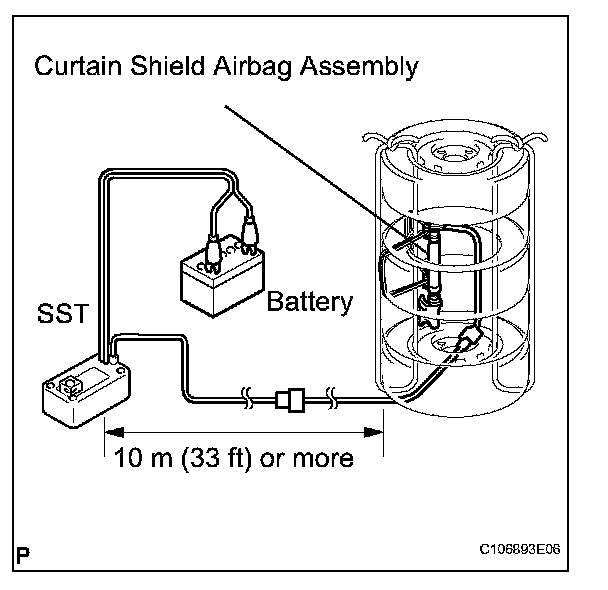 Curtain Shield Airbag Assembly

SST

Battery

10 m (33 ft) or more

P

C106893E06