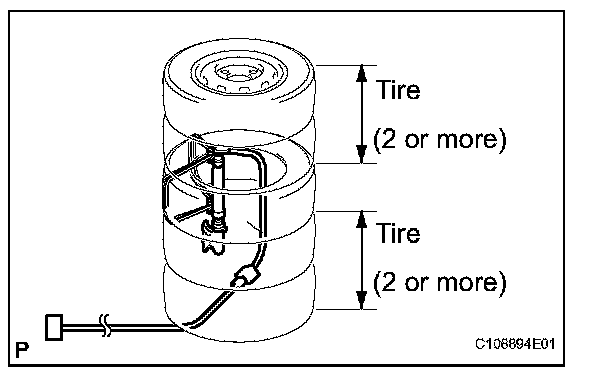 Tire
(2 or more)

Tire
(2 or more)

P

C108894E01