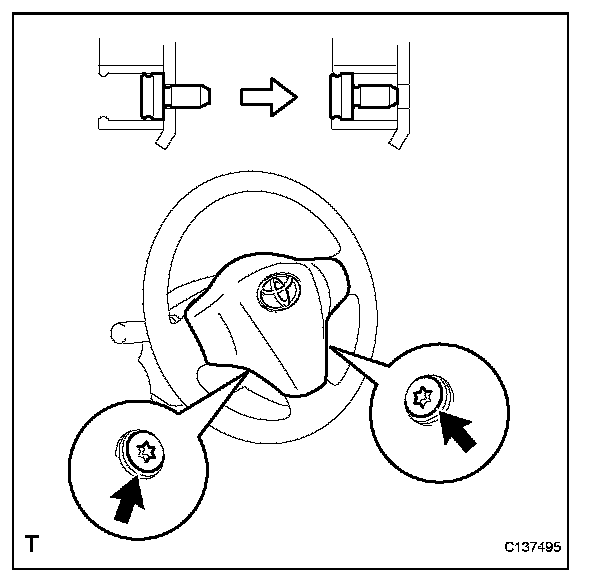 T

C137495