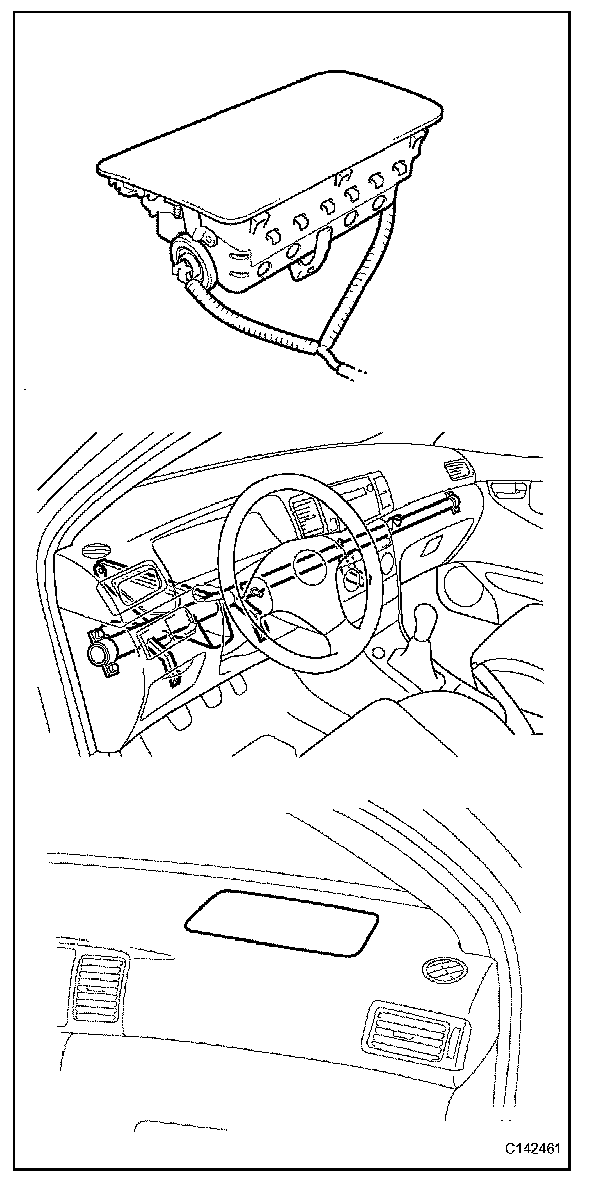 C142461