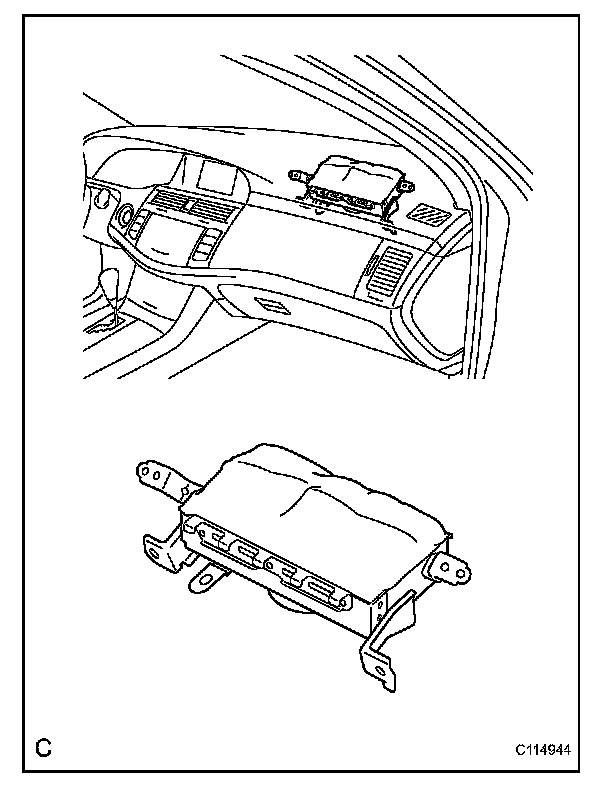 C

C114944