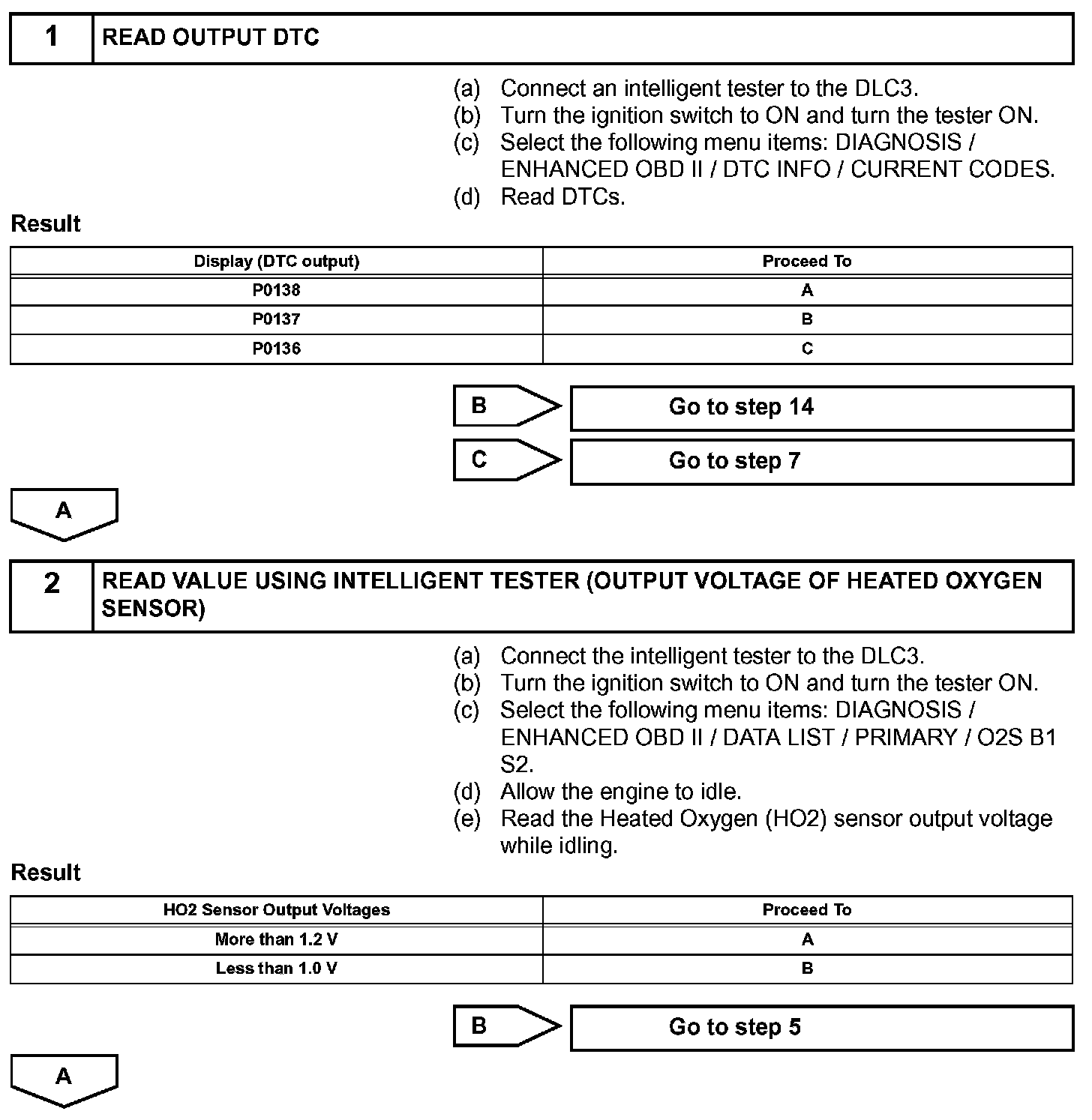 1 READ OUTPUT DTC

(a) Connect an intelligent tester to the DLC3.
(b) Turn the ignition switch to ON and turn the tester ON.
(c) Select the following menu items: DIAGNOSIS / ENHANCED OBD II / DTC INFO / CURRENT CODES.
(d) Read DTCs.

Result

| Display (DTC output) | Proceed To |
|---|---|
| P0138 | A |
| P0137 | B |
| P0136 | C |

B Go to step 14

C Go to step 7

A

2 READ VALUE USING INTELLIGENT TESTER (OUTPUT VOLTAGE OF HEATED OXYGEN SENSOR)

(a) Connect the intelligent tester to the DLC3.
(b) Turn the ignition switch to ON and turn the tester ON.
(c) Select the following menu items: DIAGNOSIS / ENHANCED OBD II / DATA LIST / PRIMARY / O2S B1 S2.
(d) Allow the engine to idle.
(e) Read the Heated Oxygen (HO2) sensor output voltage while idling.

Result

| HO2 Sensor Output Voltages | Proceed To |
|---|---|
| More than 1.2 V | A |
| Less than 1.0 V | B |

B Go to step 5

A