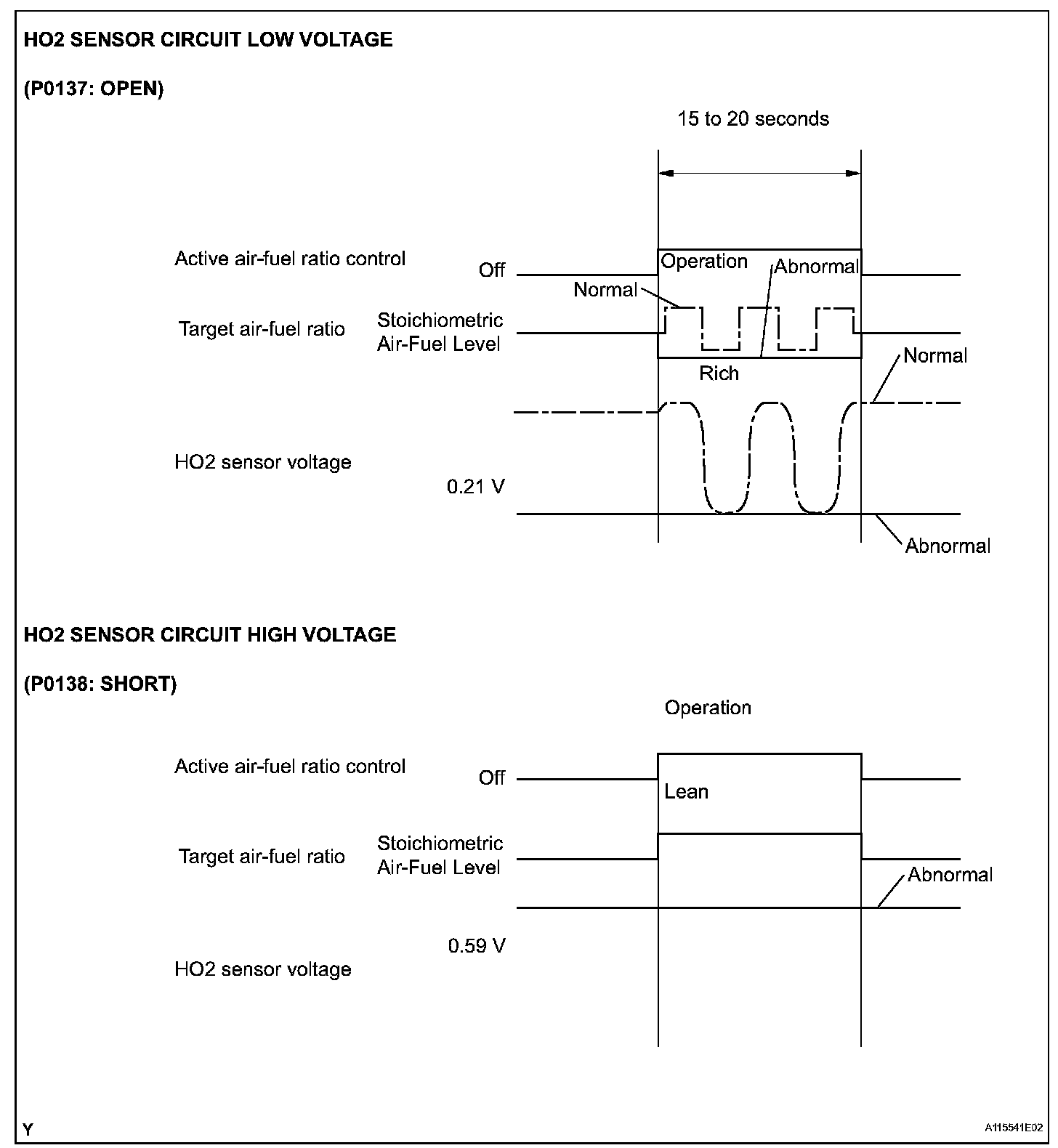 HO2 SENSOR CIRCUIT LOW VOLTAGE

(P0137: OPEN)

15 to 20 seconds

Active air-fuel ratio control

Off

Operation

Abnormal

Normal

Target air-fuel ratio

Stoichiometric Air-Fuel Level

Rich

Normal

HO2 sensor voltage

0.21 V

Abnormal

HO2 SENSOR CIRCUIT HIGH VOLTAGE

(P0138: SHORT)

Operation

Active air-fuel ratio control

Off

Lean

Target air-fuel ratio

Stoichiometric Air-Fuel Level

Abnormal

0.59 V

HO2 sensor voltage

Y

A115541E02