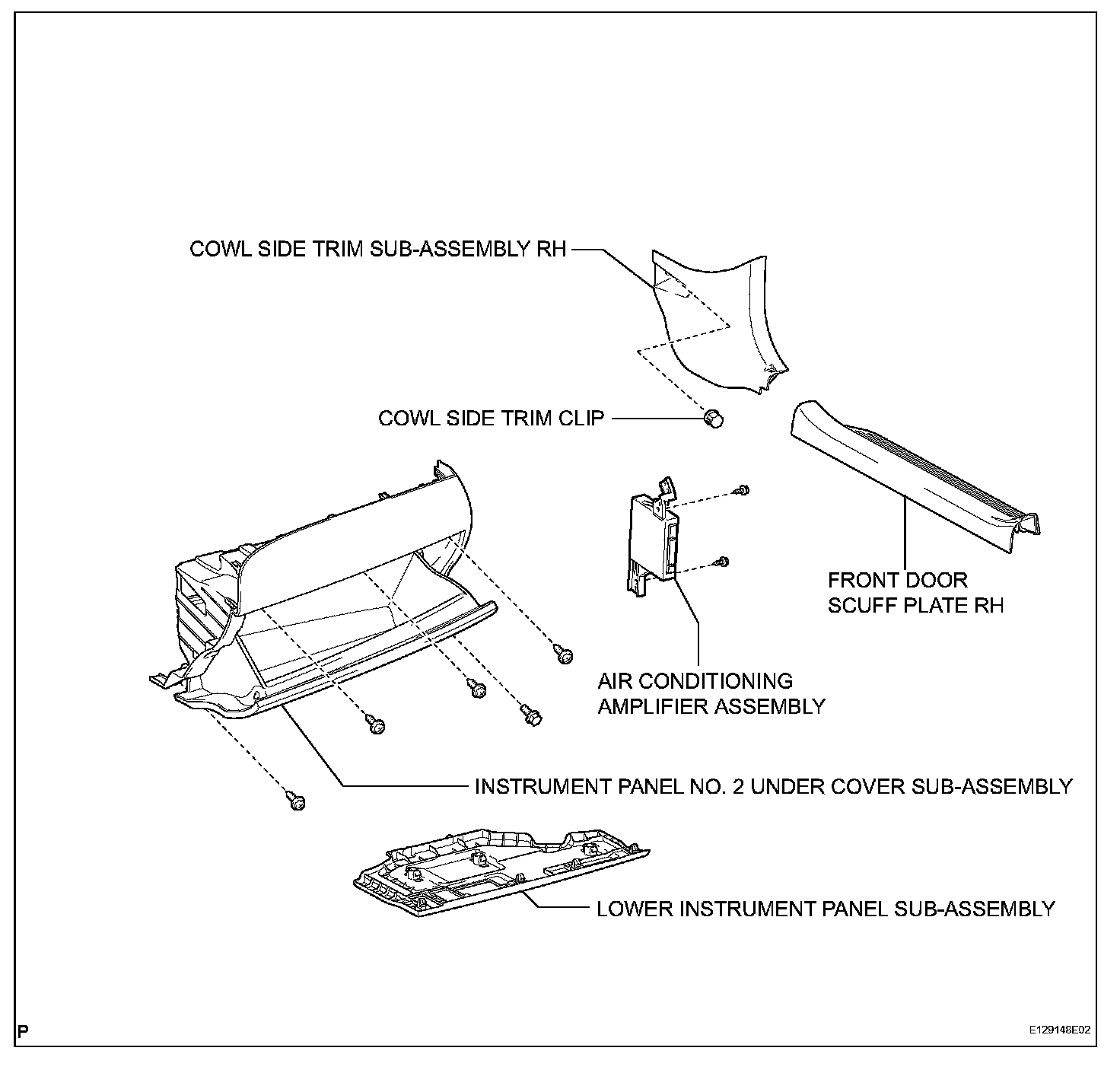 COWL SIDE TRIM SUB-ASSEMBLY RH

COWL SIDE TRIM CLIP

FRONT DOOR SCUFF PLATE RH

AIR CONDITIONING AMPLIFIER ASSEMBLY

INSTRUMENT PANEL NO. 2 UNDER COVER SUB-ASSEMBLY

LOWER INSTRUMENT PANEL SUB-ASSEMBLY

P

E129148E02