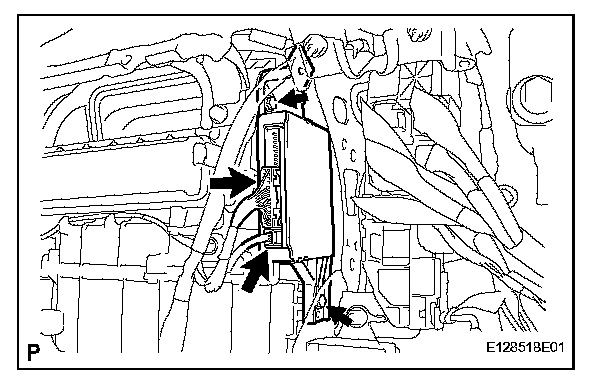 P

E128518E01