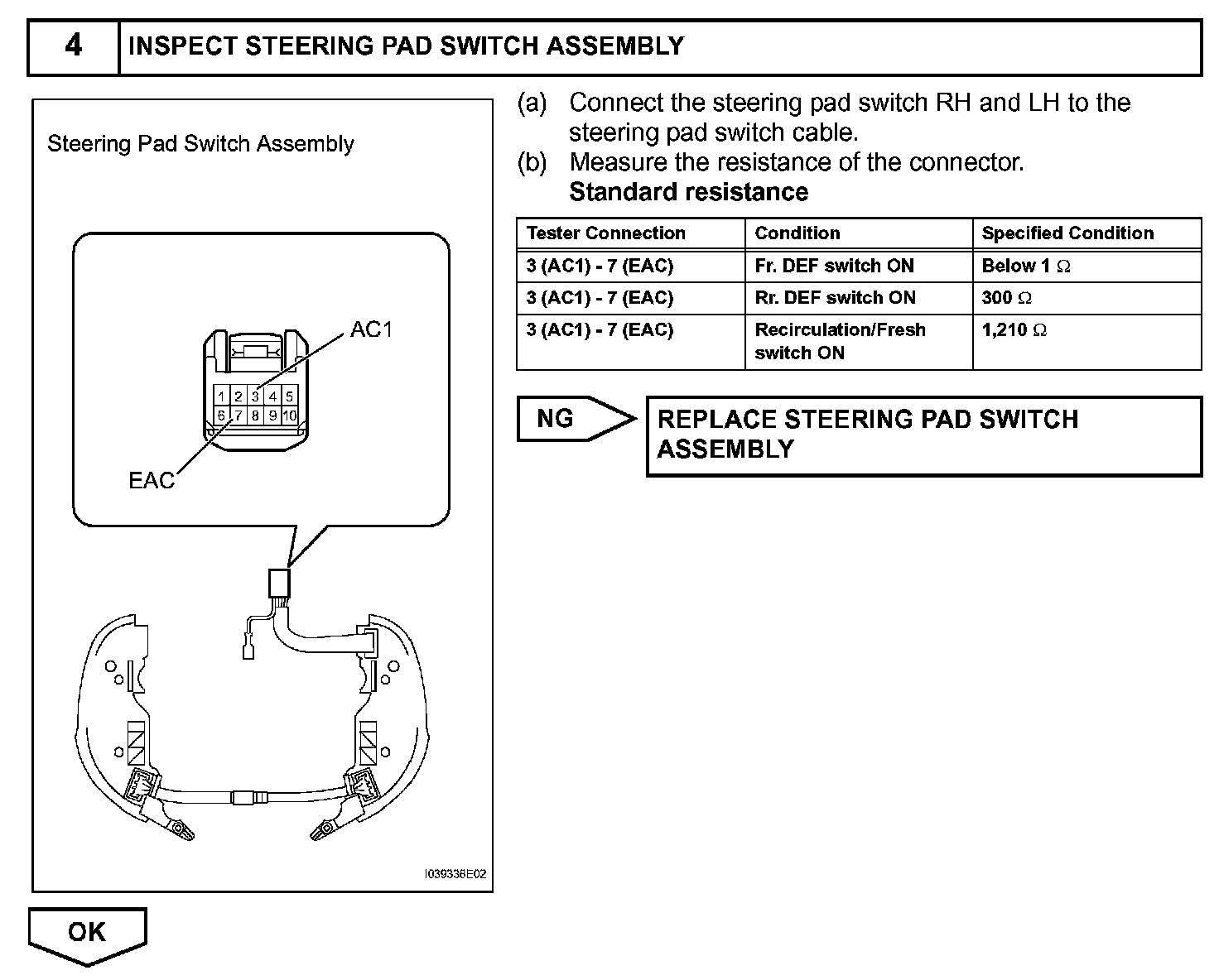 4 INSPECT STEERING PAD SWITCH ASSEMBLY

Steering Pad Switch Assembly

AC1

1 2 3 4 5
6 7 8 9 10

EAC

I039336E02

(a) Connect the steering pad switch RH and LH to the steering pad switch cable.

(b) Measure the resistance of the connector.

Standard resistance

| Tester Connection | Condition | Specified Condition |
|---|---|---|
| 3 (AC1) - 7 (EAC) | Fr. DEF switch ON | Below 1 $\Omega$ |
| 3 (AC1) - 7 (EAC) | Rr. DEF switch ON | 300 $\Omega$ |
| 3 (AC1) - 7 (EAC) | Recirculation/Fresh switch ON | 1,210 $\Omega$ |

NG

REPLACE STEERING PAD SWITCH ASSEMBLY

OK