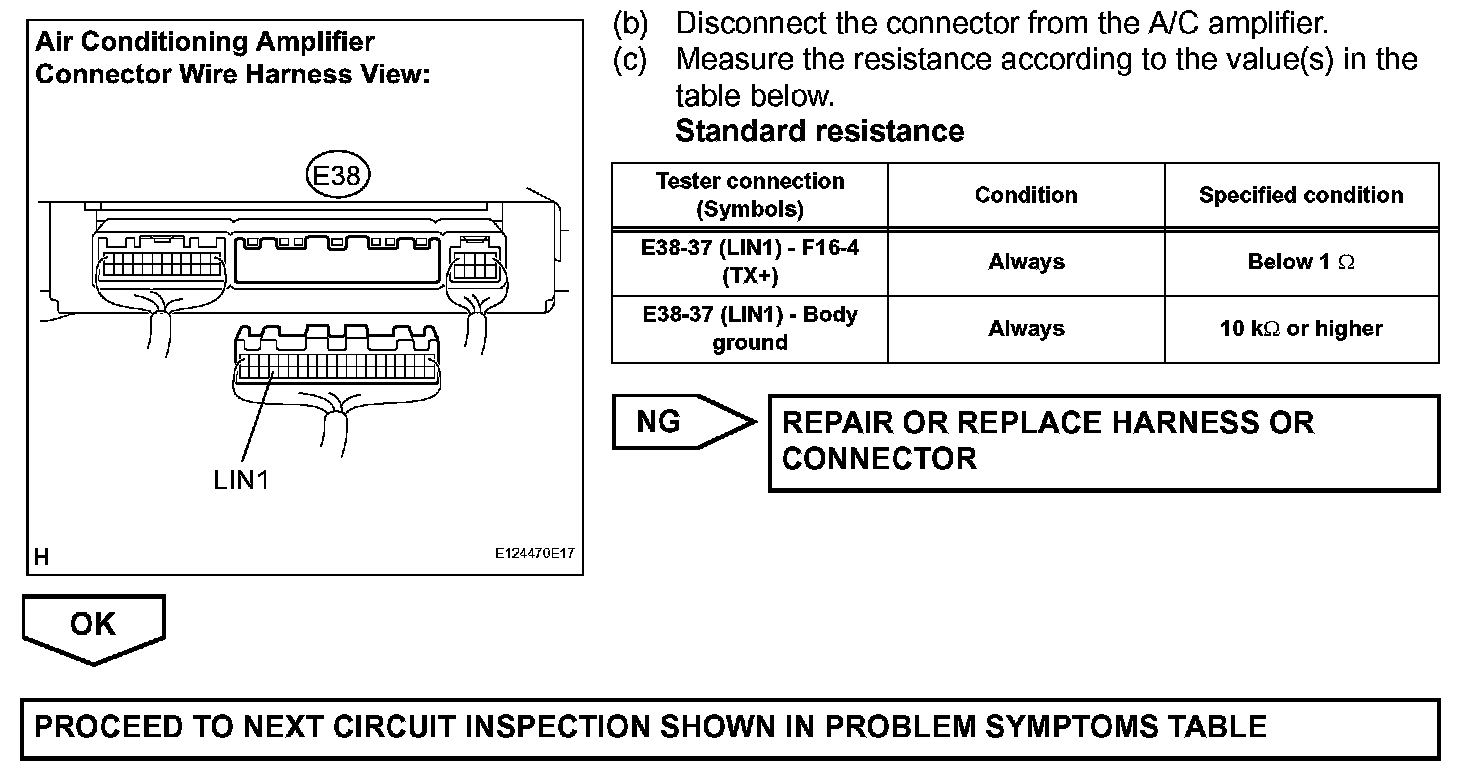 Air Conditioning Amplifier Connector Wire Harness View:

E38

LIN1

H

E124470E17

(b) Disconnect the connector from the A/C amplifier.

(c) Measure the resistance according to the value(s) in the table below.

Standard resistance

| Tester connection (Symbols) | Condition | Specified condition |
|---|---|---|
| E38-37 (LIN1) - F16-4 (TX+) | Always | Below 1 Ω |
| E38-37 (LIN1) - Body ground | Always | 10 kΩ or higher |

NG

REPAIR OR REPLACE HARNESS OR CONNECTOR

OK

PROCEED TO NEXT CIRCUIT INSPECTION SHOWN IN PROBLEM SYMPTOMS TABLE