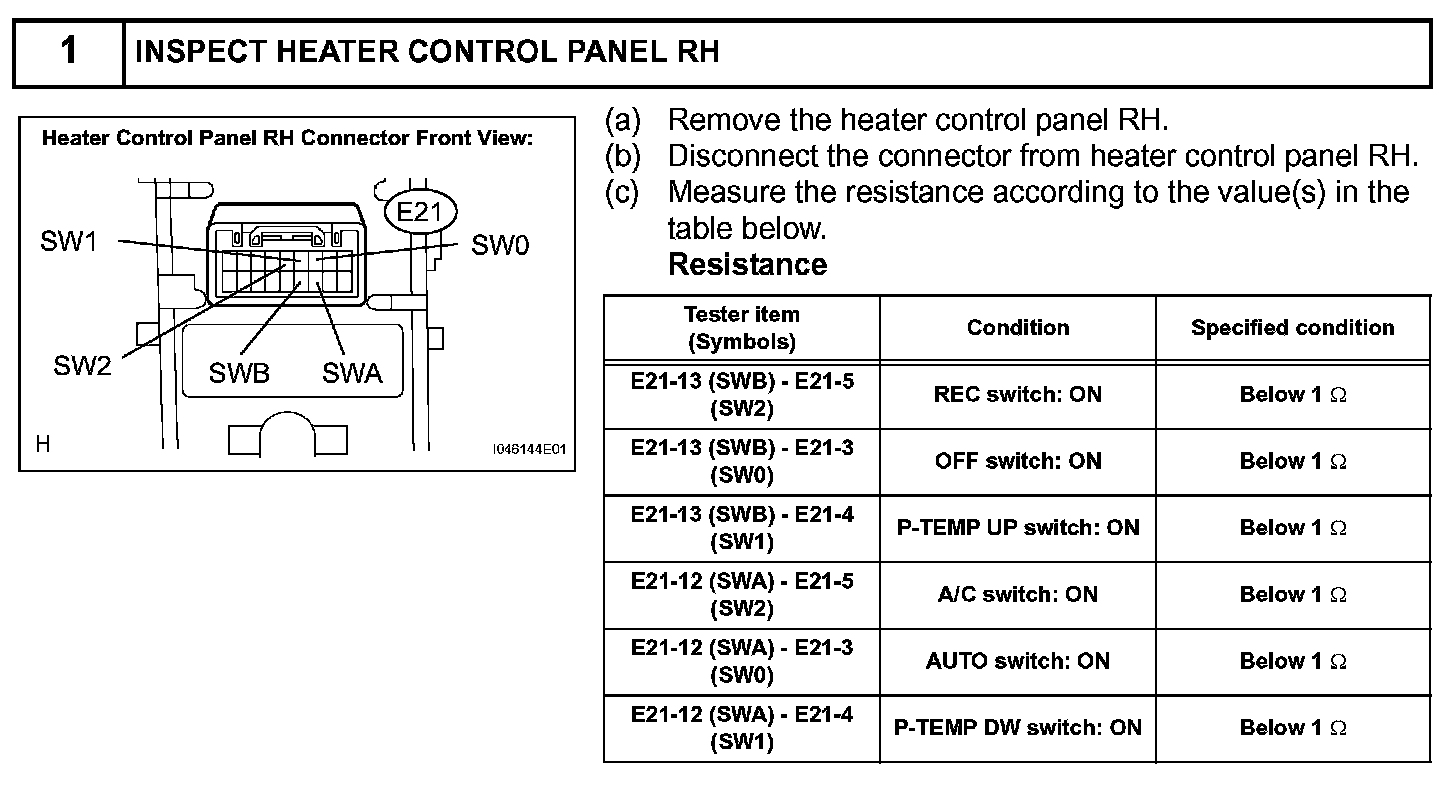 1 INSPECT HEATER CONTROL PANEL RH

Heater Control Panel RH Connector Front View:

E21

SW1

SW0

SW2

SWB

SWA

H

I046144E01

(a) Remove the heater control panel RH.
(b) Disconnect the connector from heater control panel RH.
(c) Measure the resistance according to the value(s) in the table below.

Resistance

| Tester item (Symbols) | Condition | Specified condition |
|---|---|---|
| E21-13 (SWB) - E21-5 (SW2) | REC switch: ON | Below 1 $\Omega$ |
| E21-13 (SWB) - E21-3 (SW0) | OFF switch: ON | Below 1 $\Omega$ |
| E21-13 (SWB) - E21-4 (SW1) | P-TEMP UP switch: ON | Below 1 $\Omega$ |
| E21-12 (SWA) - E21-5 (SW2) | A/C switch: ON | Below 1 $\Omega$ |
| E21-12 (SWA) - E21-3 (SW0) | AUTO switch: ON | Below 1 $\Omega$ |
| E21-12 (SWA) - E21-4 (SW1) | P-TEMP DW switch: ON | Below 1 $\Omega$ |