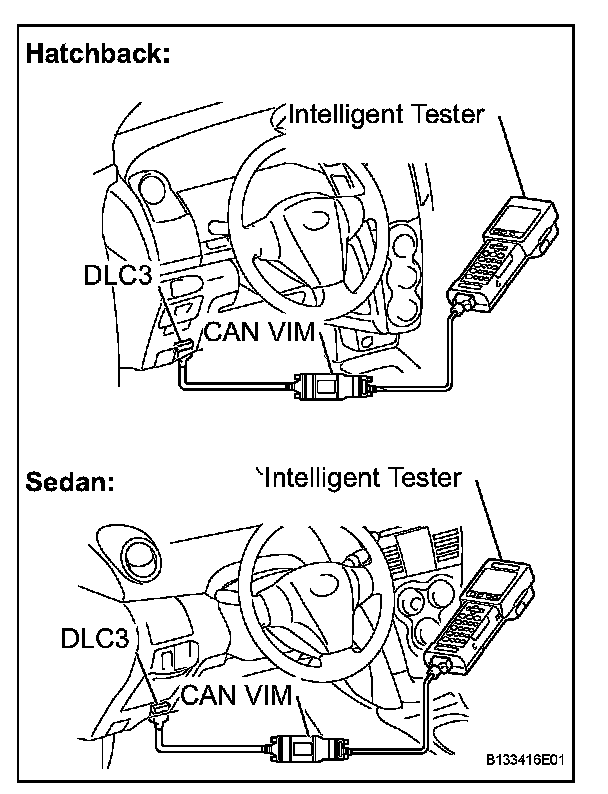 Hatchback:

Intelligent Tester

DLC3

CAN VIM

Sedan:

Intelligent Tester

DLC3

CAN VIM

B133416E01