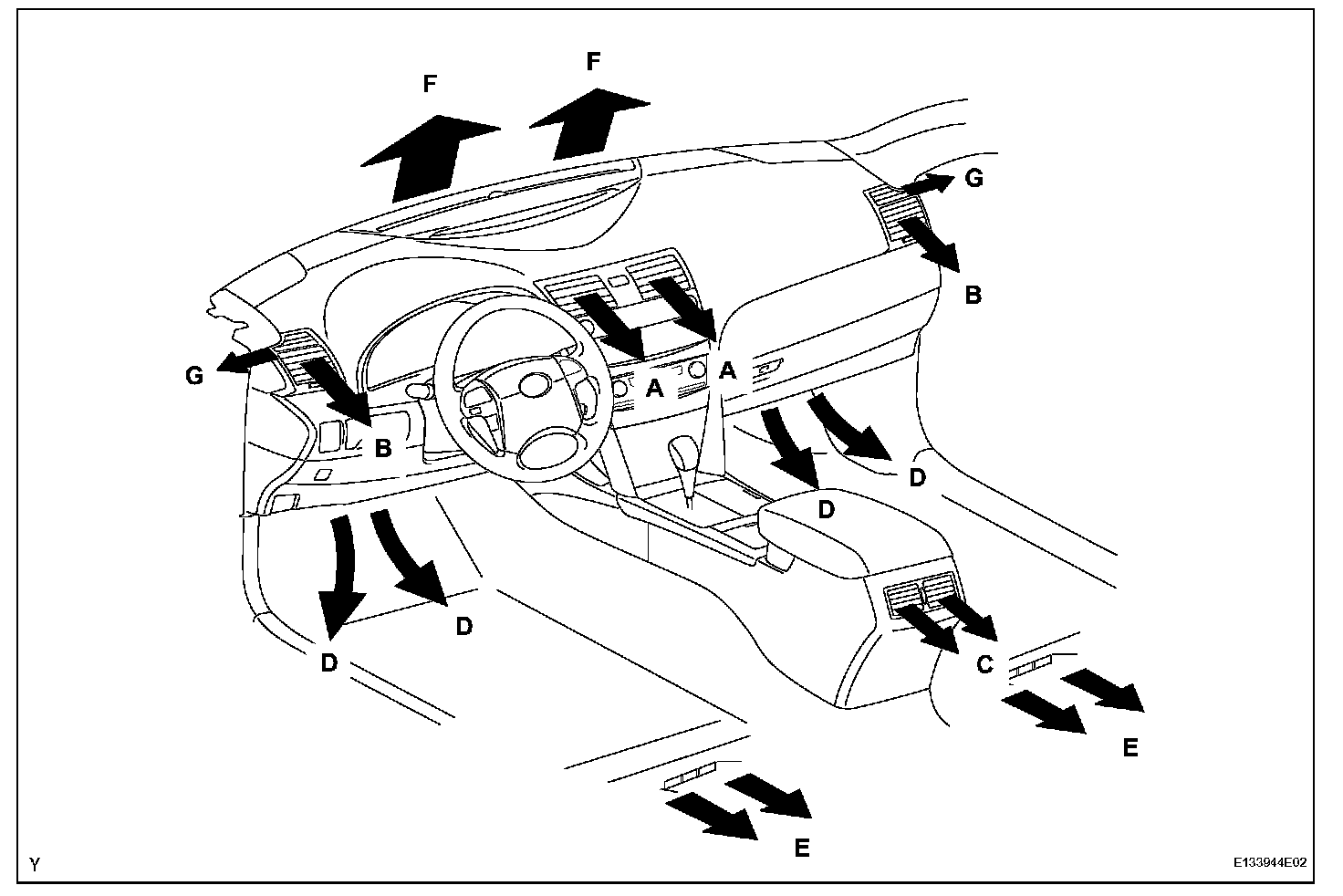 F
F
G
B
G
A
A
B
D
D
D
D
C
E
E
Y
E133944E02