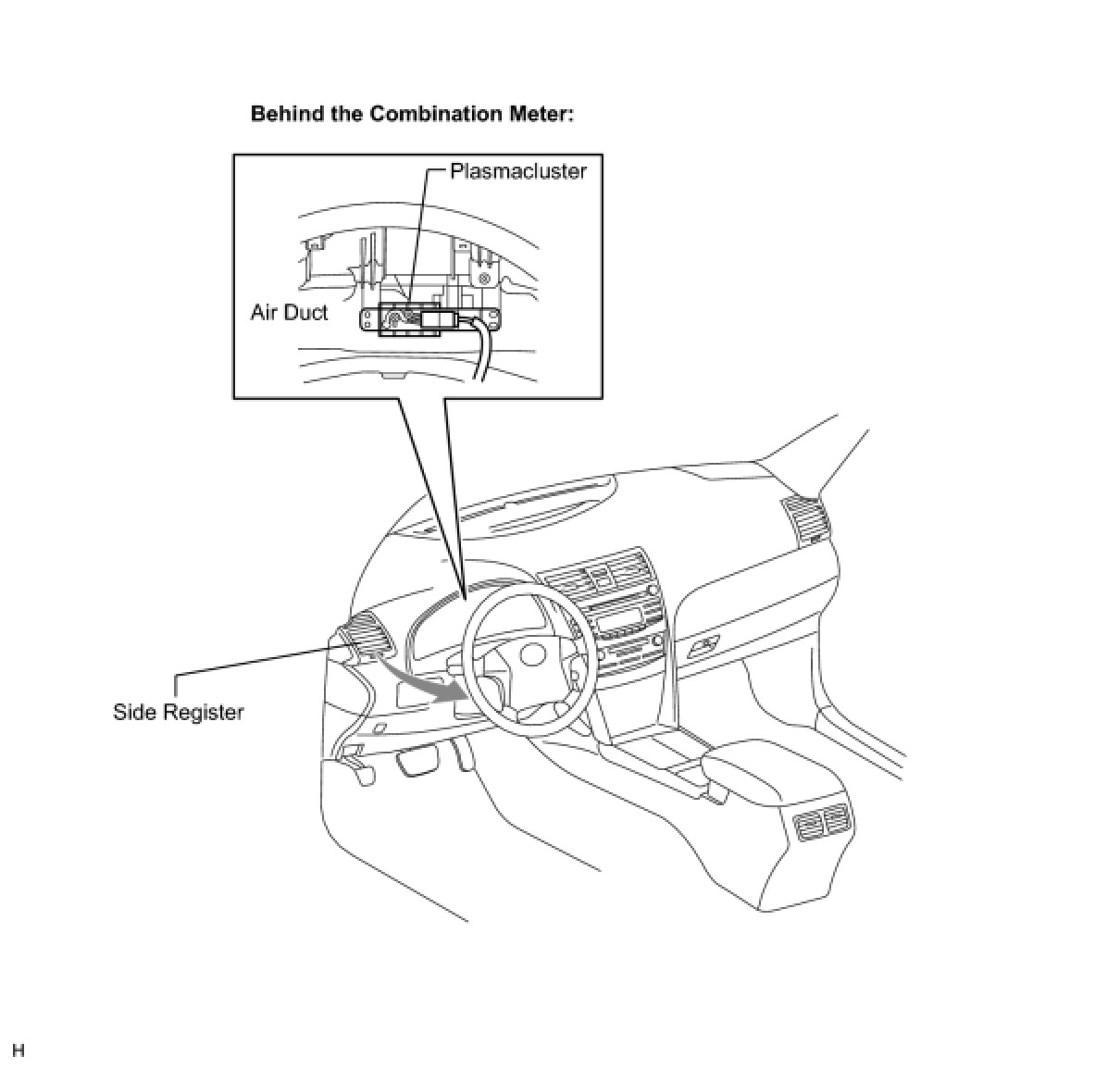 Behind the Combination Meter:

Plasmacluster

Air Duct

Side Register

H