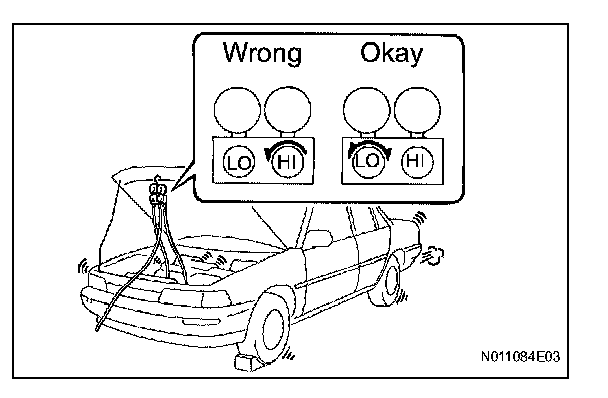 Wrong
Okay
LO
HI
LO
HI
N011084E03