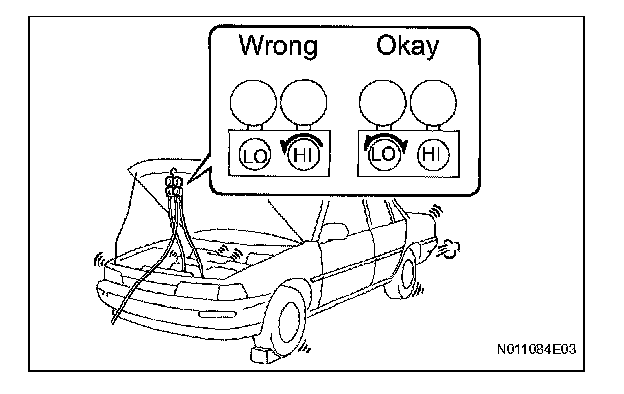 Wrong

Okay

LO

HI

LO

HI

N011084E03