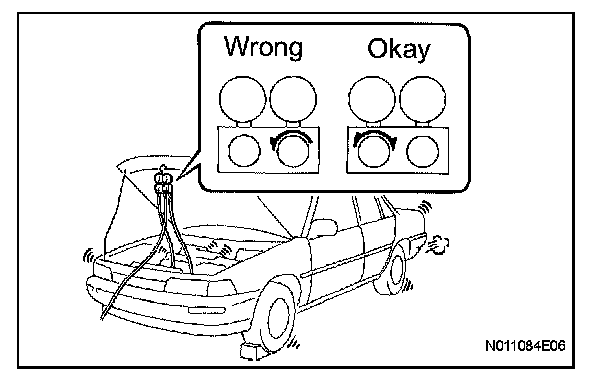 Wrong Okay

N011084E06