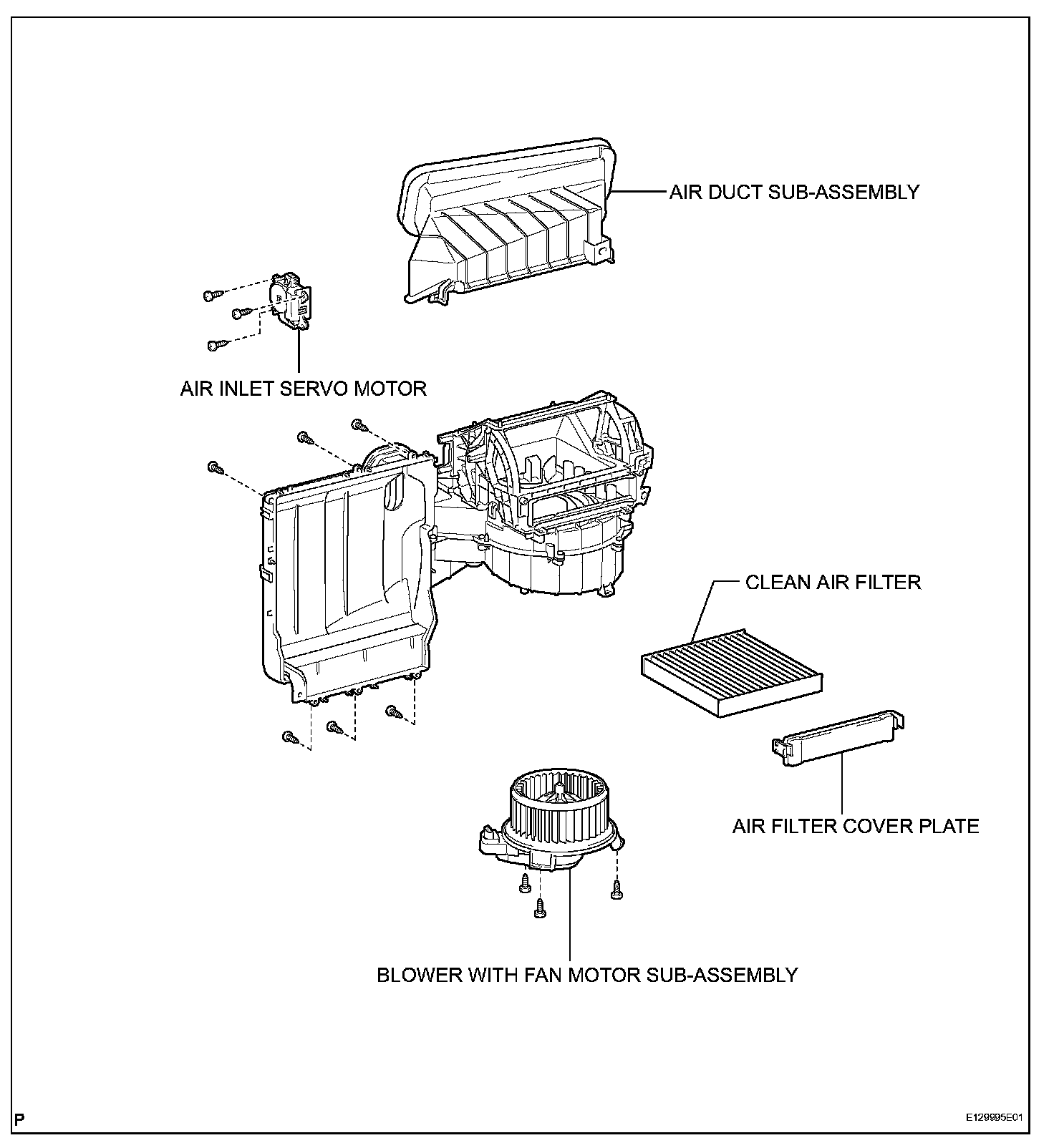 AIR DUCT SUB-ASSEMBLY

AIR INLET SERVO MOTOR

CLEAN AIR FILTER

AIR FILTER COVER PLATE

BLOWER WITH FAN MOTOR SUB-ASSEMBLY

P

E129995E01