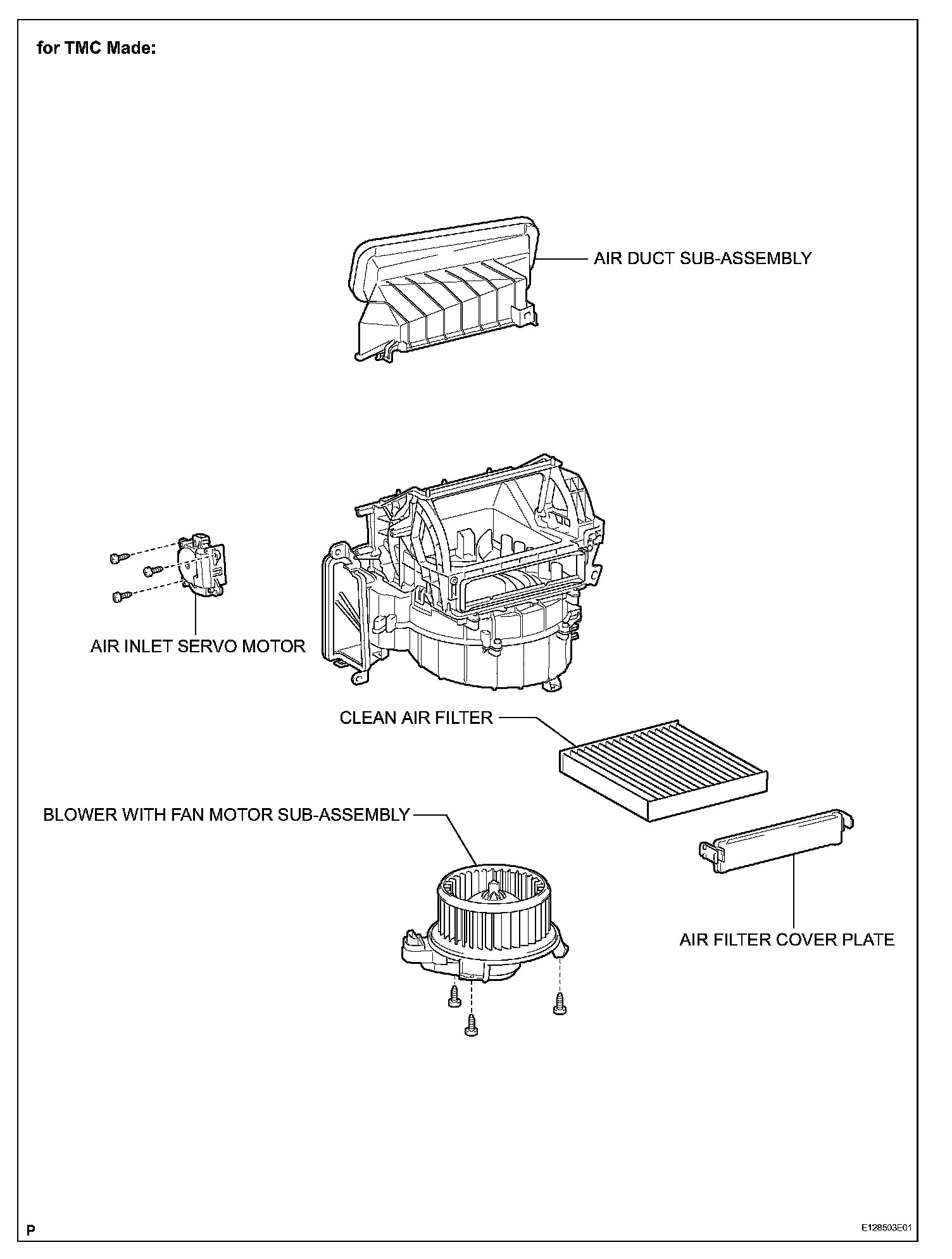 for TMC Made:

AIR DUCT SUB-ASSEMBLY

AIR INLET SERVO MOTOR

CLEAN AIR FILTER

BLOWER WITH FAN MOTOR SUB-ASSEMBLY

AIR FILTER COVER PLATE

P

E128503E01