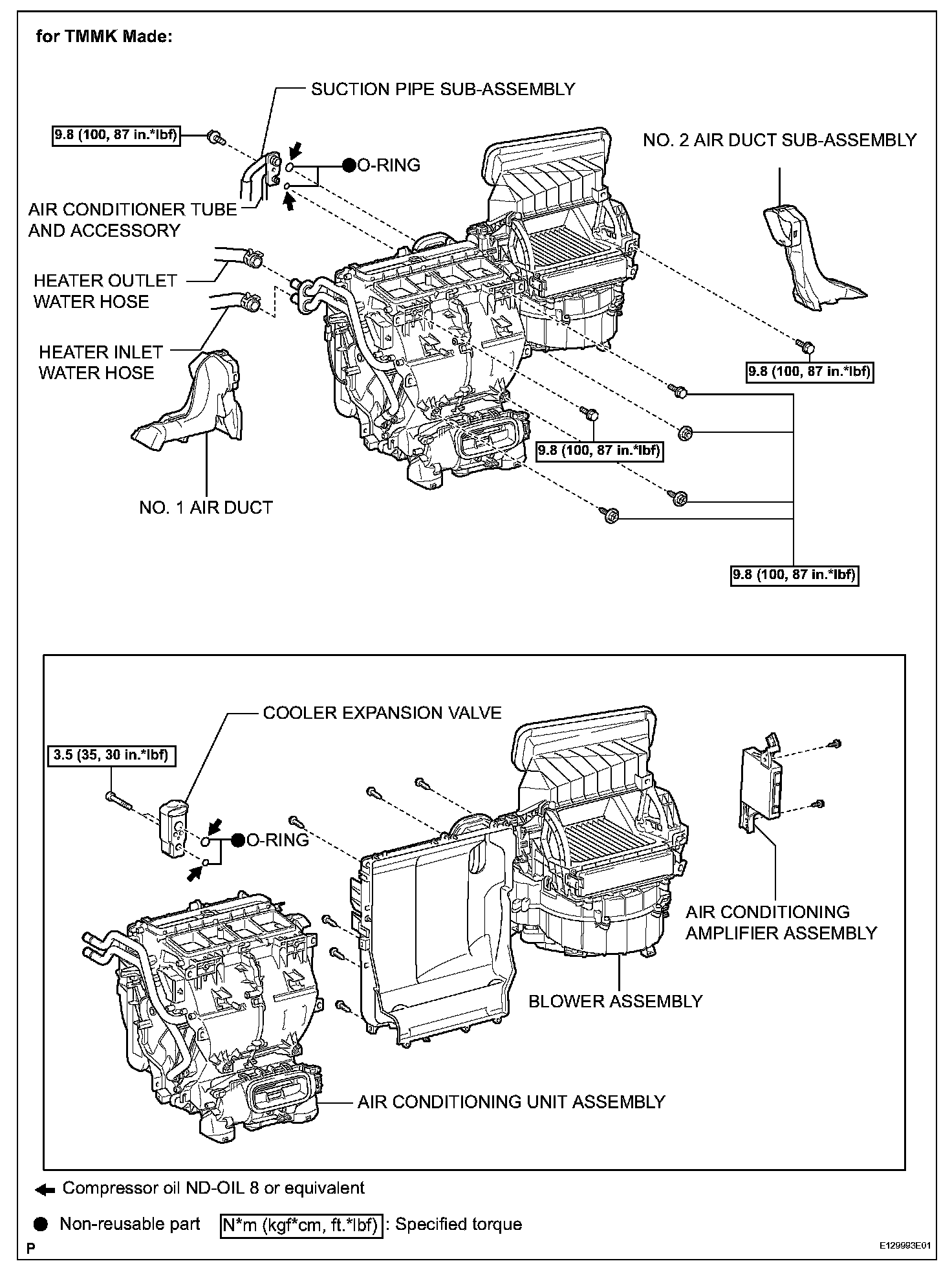 for TMMK Made:

SUCTION PIPE SUB-ASSEMBLY

9.8 (100, 87 in.*lbf)

O-RING

NO. 2 AIR DUCT SUB-ASSEMBLY

AIR CONDITIONER TUBE AND ACCESSORY

HEATER OUTLET WATER HOSE

HEATER INLET WATER HOSE

9.8 (100, 87 in.*lbf)

9.8 (100, 87 in.*lbf)

NO. 1 AIR DUCT

9.8 (100, 87 in.*lbf)

COOLER EXPANSION VALVE

3.5 (35, 30 in.*lbf)

O-RING

AIR CONDITIONING AMPLIFIER ASSEMBLY

BLOWER ASSEMBLY

AIR CONDITIONING UNIT ASSEMBLY

Compressor oil ND-OIL 8 or equivalent

Non-reusable part N*m (kgf*cm, ft.*lbf) : Specified torque

P

E129983E01