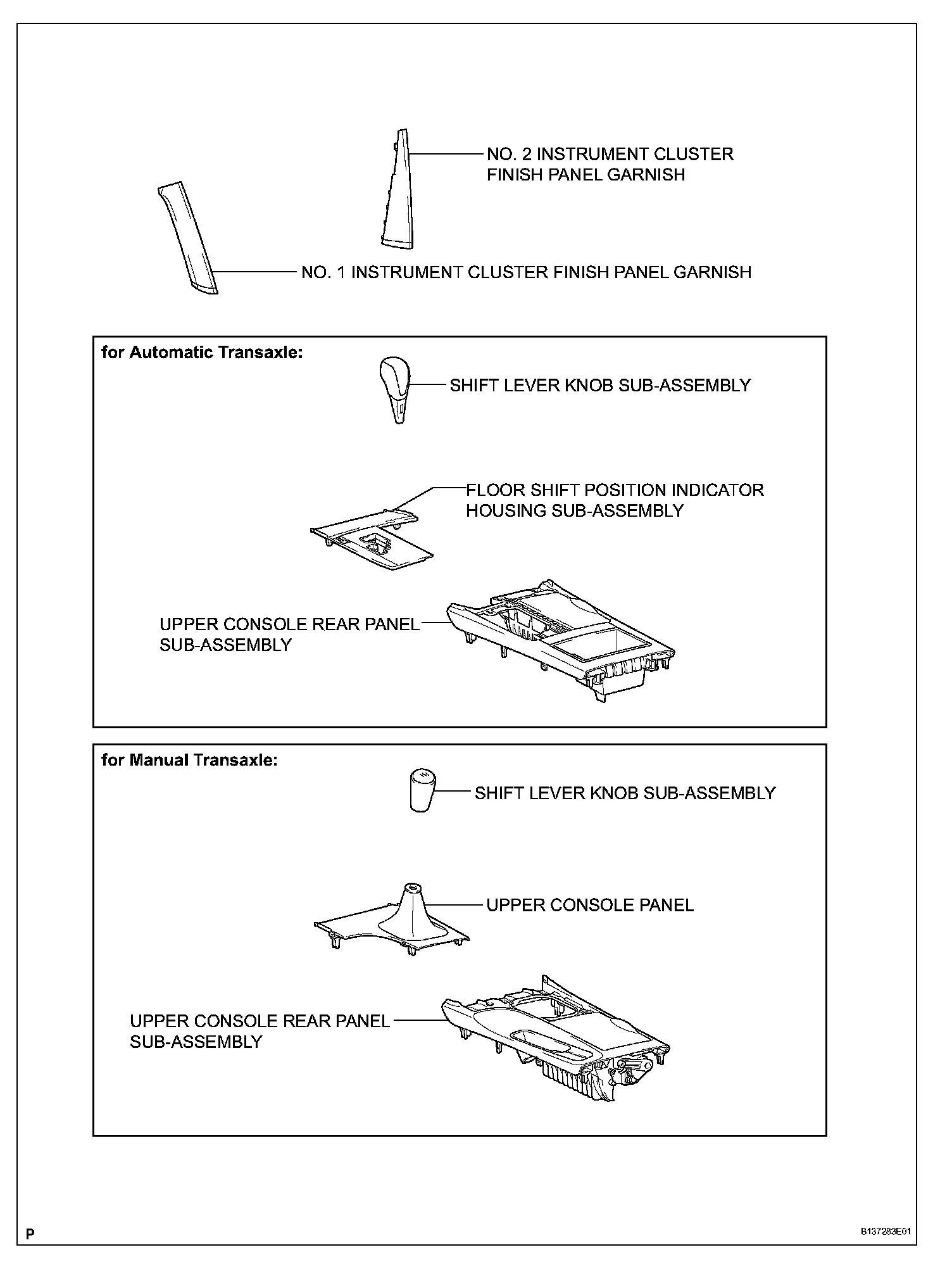 NO. 2 INSTRUMENT CLUSTER FINISH PANEL GARNISH

NO. 1 INSTRUMENT CLUSTER FINISH PANEL GARNISH

for Automatic Transaxle:

SHIFT LEVER KNOB SUB-ASSEMBLY

FLOOR SHIFT POSITION INDICATOR HOUSING SUB-ASSEMBLY

UPPER CONSOLE REAR PANEL SUB-ASSEMBLY

for Manual Transaxle:

SHIFT LEVER KNOB SUB-ASSEMBLY

UPPER CONSOLE PANEL

UPPER CONSOLE REAR PANEL SUB-ASSEMBLY

P

B137283E01